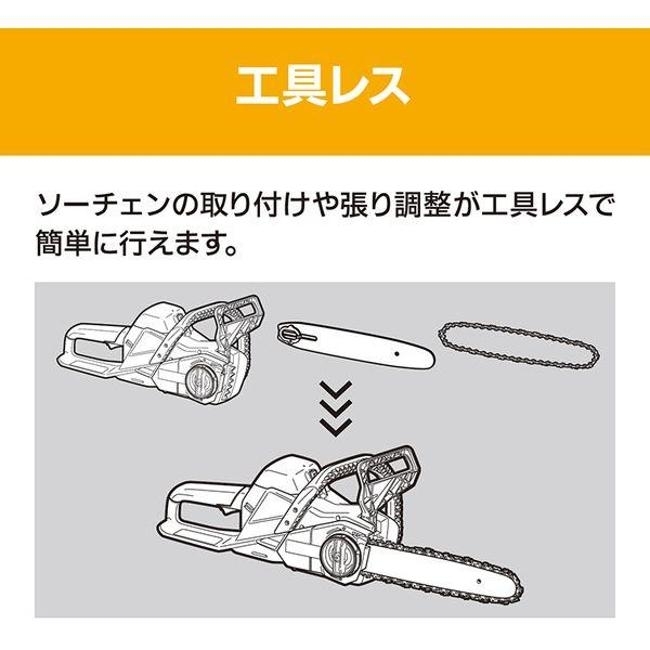 工具レス

ソーチェンの取り付けや張り調整が工具レスで簡単に行えます。