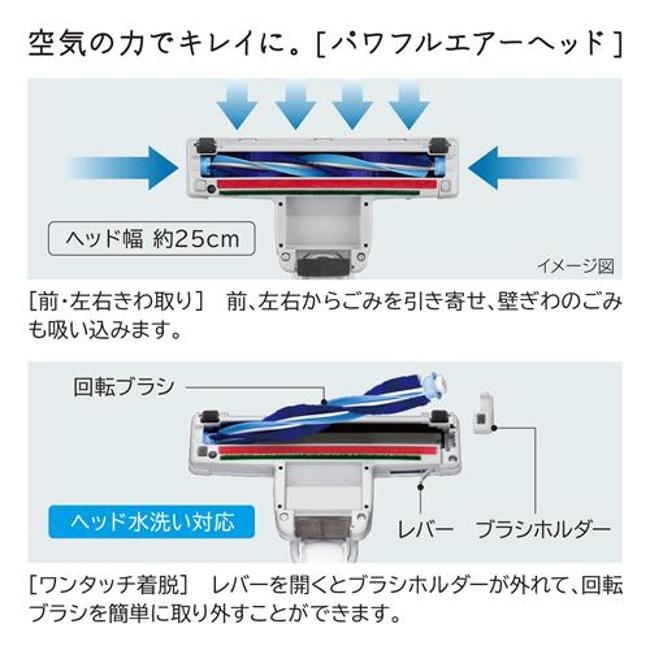 空気の力でキレイに。[パワフルエアーヘッド]

ヘッド幅 約25cm

イメージ図

[前・左右きわ取り] 前、左右からごみを引き寄せ、壁ぎわのごみも吸い込みます。

回転ブラシ

ヘッド水洗い対応

レバー

ブラシホルダー

[ワンタッチ着脱] レバーを開くとブラシホルダーが外れて、回転ブラシを簡単に取り外すことができます。